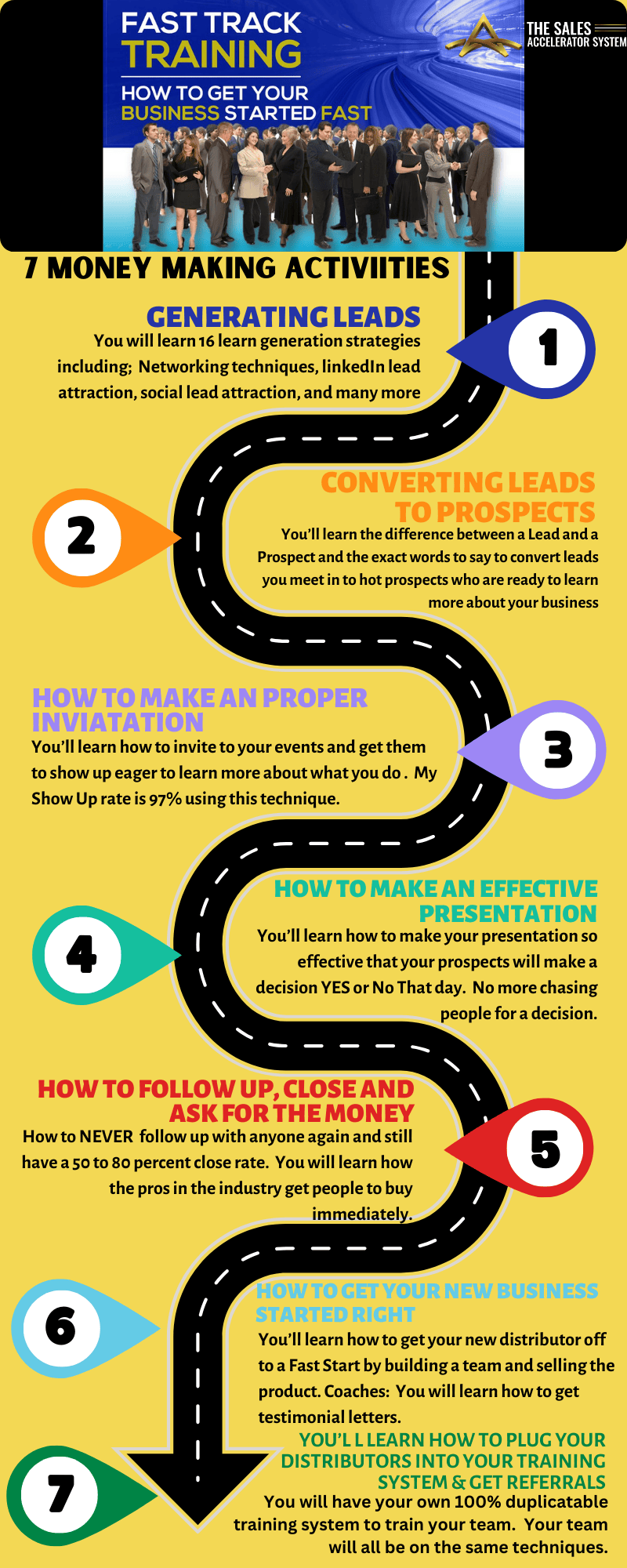 FAST TRACK TRAINING

HOW TO GET YOUR BUSINESS STARTED FAST

THE SALES ACCELERATOR SYSTEM

7 MONEY MAKING ACTIVIITIES

GENERATING LEADS

You will learn 16 learn generation strategies including; Networking techniques, linkedIn lead attraction, social lead attraction, and many more

1

2

CONVERTING LEADS TO PROSPECTS

You'll learn the difference between a Lead and a Prospect and the exact words to say to convert leads you meet in to hot prospects who are ready to learn more about your business

HOW TO MAKE AN PROPER INVIATATION

You'll learn how to invite to your events and get them to show up eager to learn more about what you do . My Show Up rate is 97% using this technique.

3

4

HOW TO MAKE AN EFFECTIVE PRESENTATION

You'll learn how to make your presentation so effective that your prospects will make a decision YES or No That day. No more chasing people for a decision.

HOW TO FOLLOW UP, CLOSE AND ASK FOR THE MONEY

How to NEVER follow up with anyone again and still have a 50 to 80 percent close rate. You will learn how the pros in the industry get people to buy immediately.

5

6

HOW TO GET YOUR NEW BUSINESS STARTED RIGHT

You'll learn how to get your new distributor off to a Fast Start by building a team and selling the product. Coaches: You will learn how to get testimonial letters.

7

YOU'L L LEARN HOW TO PLUG YOUR DISTRIBUTORS INTO YOUR TRAINING SYSTEM & GET REFERRALS

You will have your own 100% duplicatable training system to train your team. Your team will all be on the same techniques.